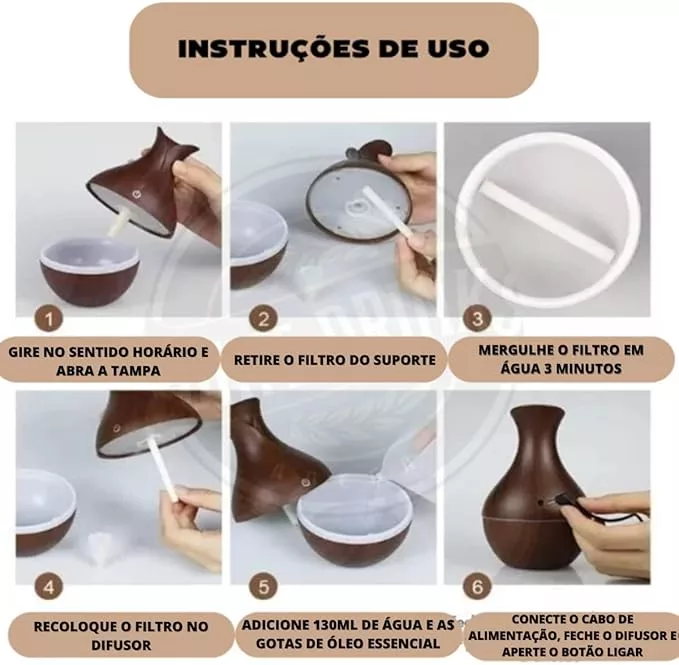 INSTRUÇÕES DE USO

1

GIRE NO SENTIDO HORÁRIO E ABRA A TAMPA

2

RETIRE O FILTRO DO SUPORTE

3

MERGULHE O FILTRO EM ÁGUA 3 MINUTOS

4

RECOLOQUE O FILTRO NO DIFUSOR

5

ADICIONE 130ML DE ÁGUA E AS GOTAS DE ÓLEO ESSENCIAL

6

CONECTE O CABO DE ALIMENTAÇÃO, FECHE O DIFUSOR E APERTE O BOTÃO LIGAR