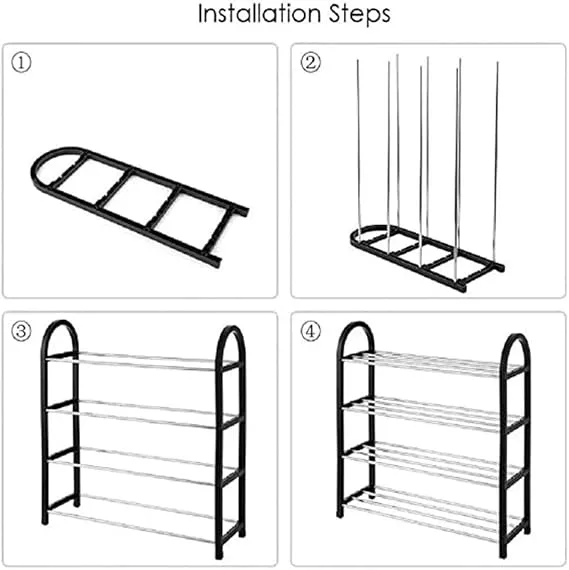 Installation Steps

①

②

③

④