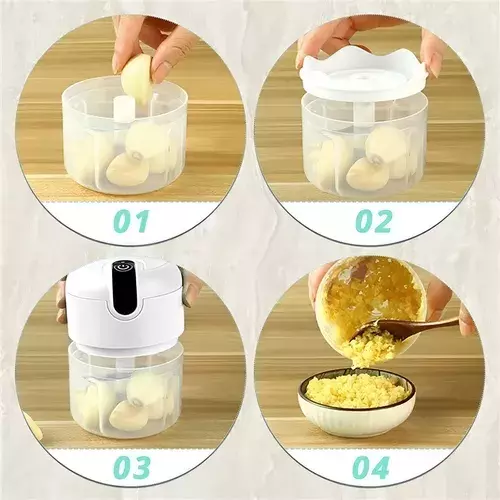 01

02

03

04