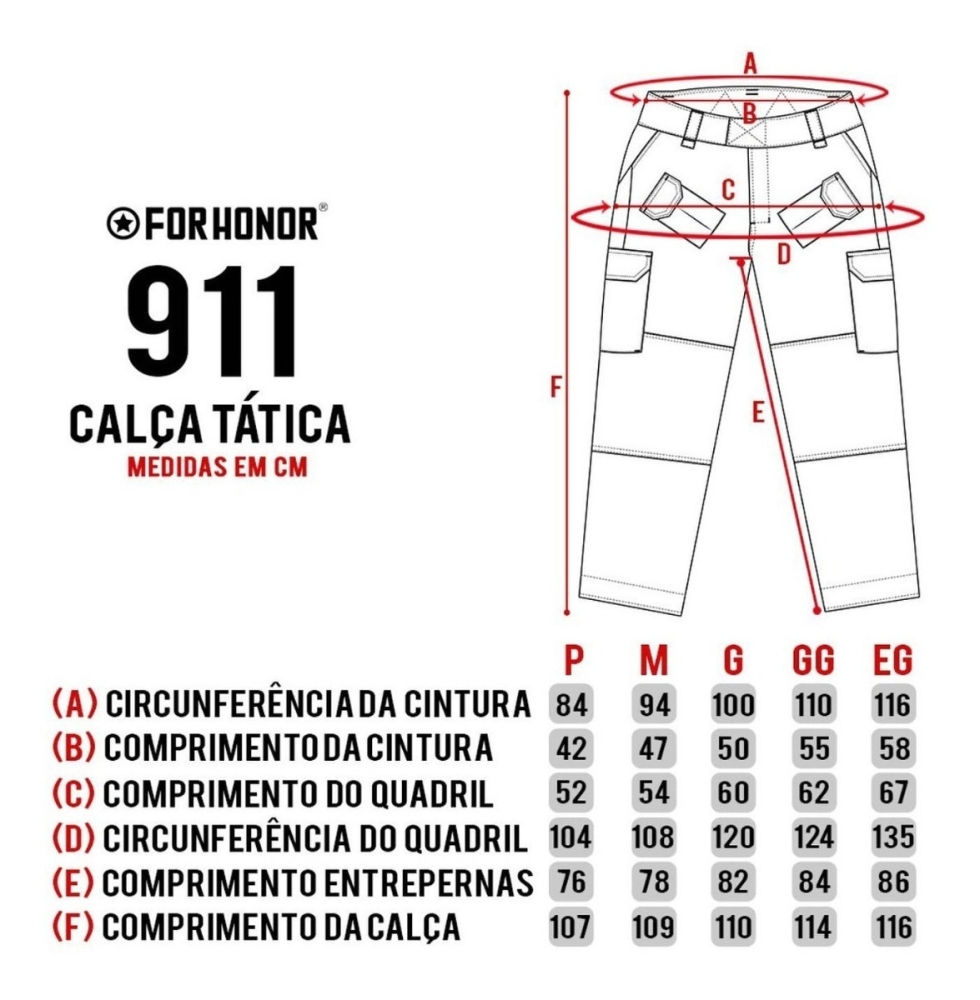 FORHONOR®
911
CALÇA TÁTICA
MEDIDAS EM CM

A
B
C
D
E
F

| | P | M | G | GG | EG |
|---|---|---|---|---|---|
| (A) CIRCUNFERÊNCIA DA CINTURA | 84 | 94 | 100 | 110 | 116 |
| (B) COMPRIMENTO DA CINTURA | 42 | 47 | 50 | 55 | 58 |
| (C) COMPRIMENTO DO QUADRIL | 52 | 54 | 60 | 62 | 67 |
| (D) CIRCUNFERÊNCIA DO QUADRIL | 104 | 108 | 120 | 124 | 135 |
| (E) COMPRIMENTO ENTREPERNAS | 76 | 78 | 82 | 84 | 86 |
| (F) COMPRIMENTO DA CALÇA | 107 | 109 | 110 | 114 | 116 |