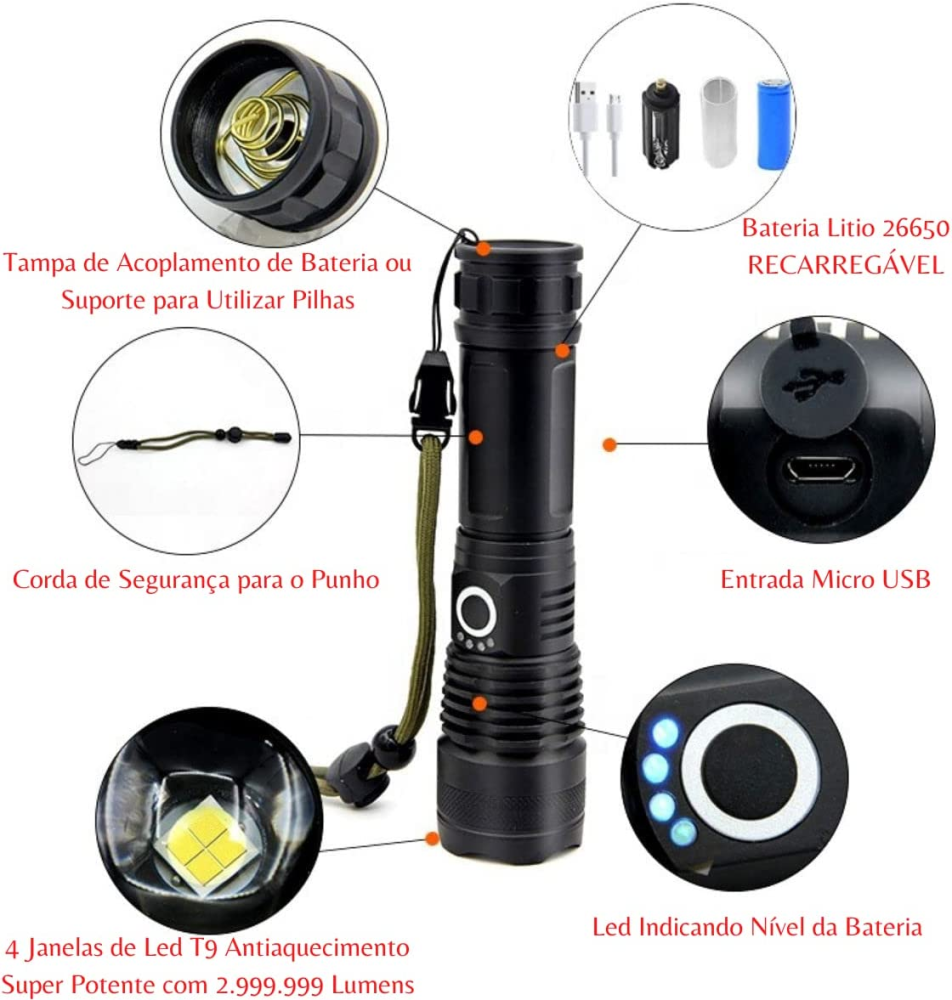 Tampa de Acoplamento de Bateria ou Suporte para Utilizar Pilhas

Bateria Litio 26650 RECARREGÁVEL

Corda de Segurança para o Punho

Entrada Micro USB

4 Janelas de Led T9 Antiaquecimento Super Potente com 2.999.999 Lumens

Led Indicando Nível da Bateria