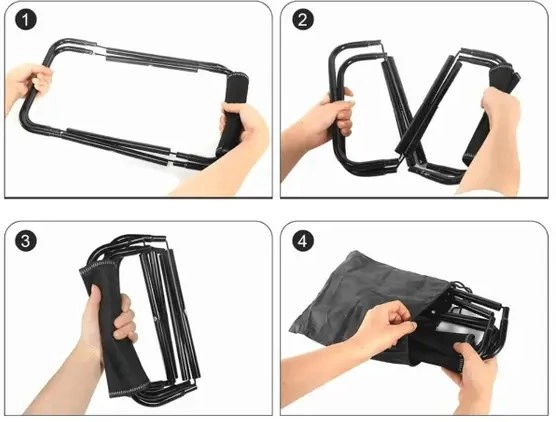 1

2

3

4