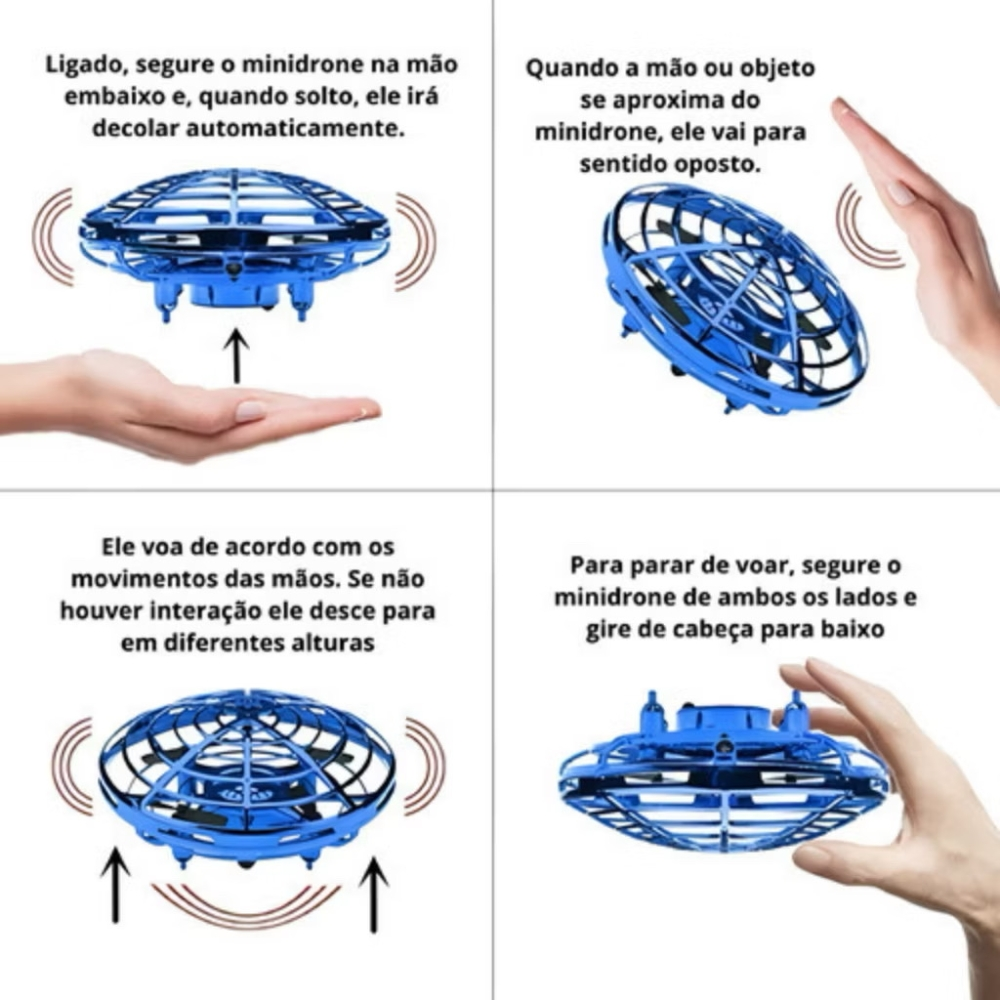 Ligado, segure o minidrone na mão embaixo e, quando solto, ele irá decolar automaticamente.

Quando a mão ou objeto se aproxima do minidrone, ele vai para sentido oposto.

Ele voa de acordo com os movimentos das mãos. Se não houver interação ele desce para em diferentes alturas

Para parar de voar, segure o minidrone de ambos os lados e gire de cabeça para baixo