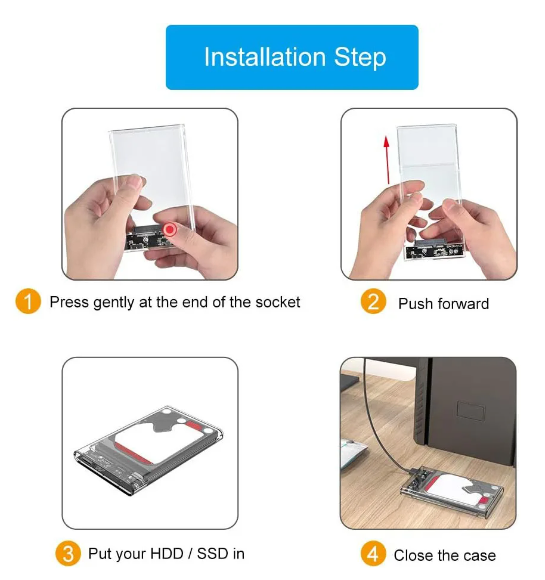 Installation Step

1 Press gently at the end of the socket

2 Push forward

3 Put your HDD / SSD in

4 Close the case