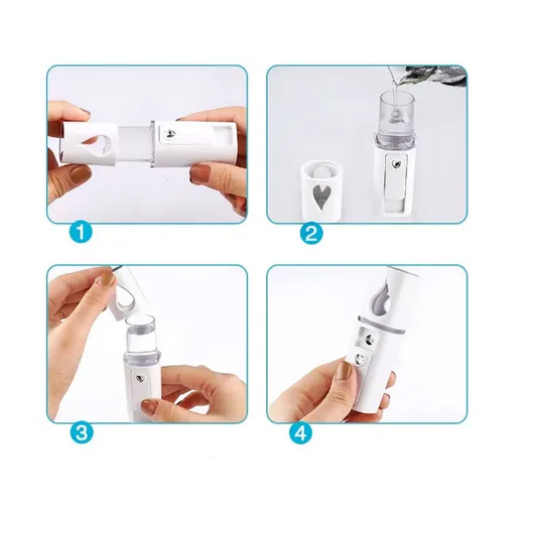 1

2

3

4