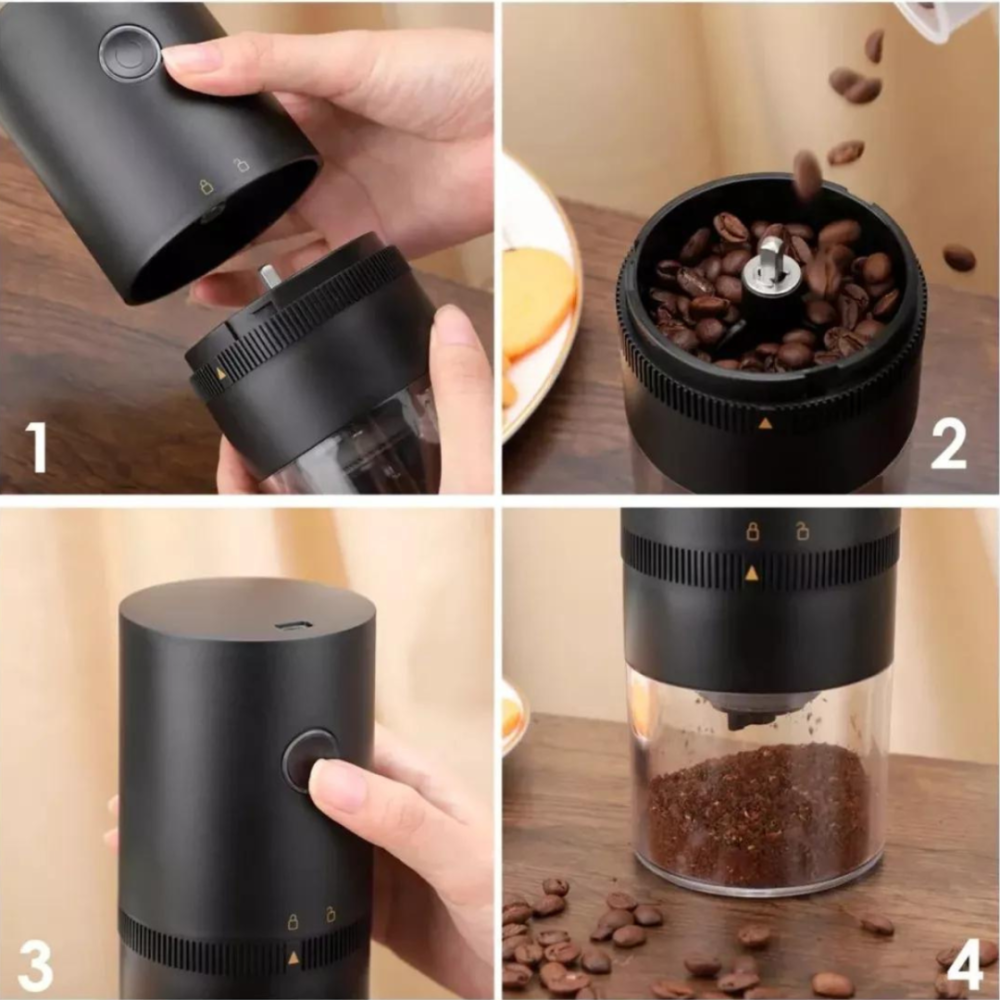 1

2

3

4