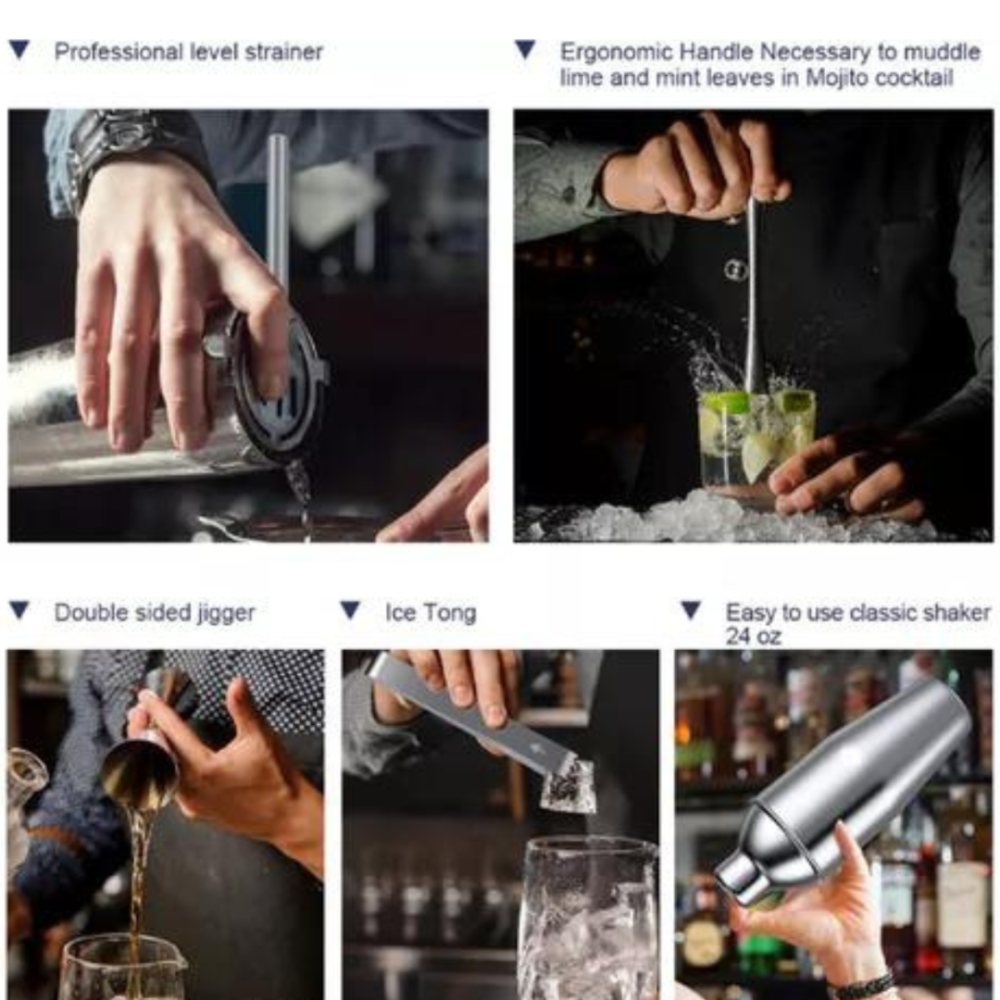 ▼ Professional level strainer

▼ Ergonomic Handle Necessary to muddle lime and mint leaves in Mojito cocktail

▼ Double sided jigger

▼ Ice Tong

▼ Easy to use classic shaker 24 oz