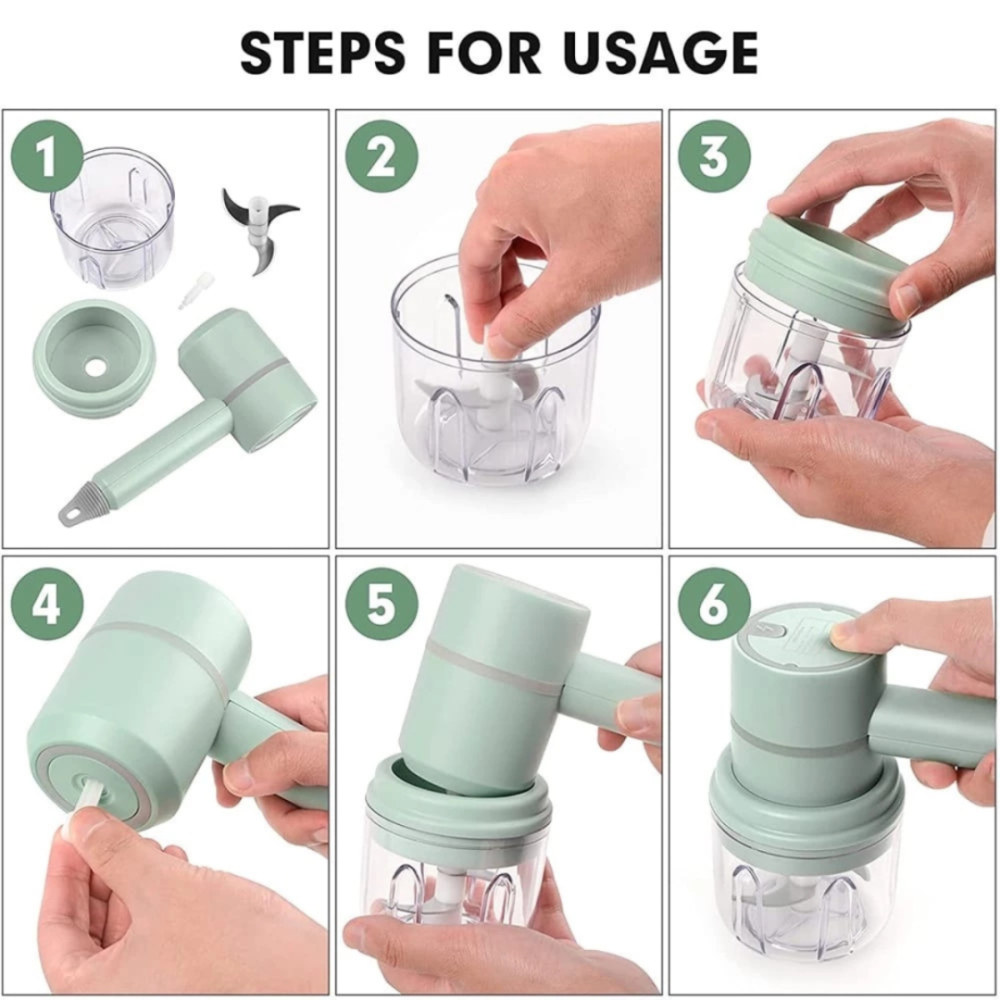 STEPS FOR USAGE

1

2

3

4

5

6