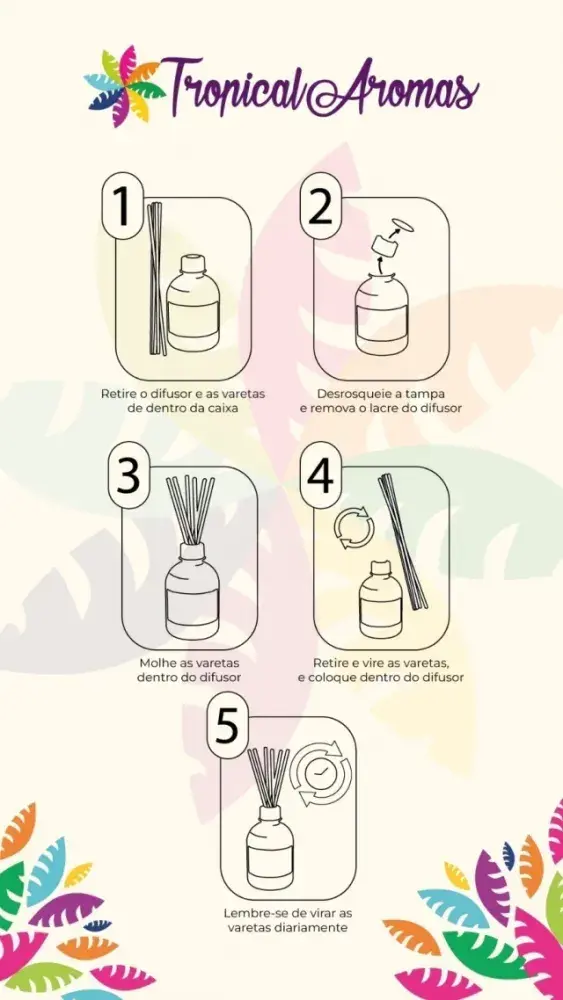 Tropical Aromas

1

Retire o difusor e as varetas de dentro da caixa

2

Desrosqueie a tampa e remova o lacre do difusor

3

Molhe as varetas dentro do difusor

4

Retire e vire as varetas, e coloque dentro do difusor

5

Lembre-se de virar as varetas diariamente