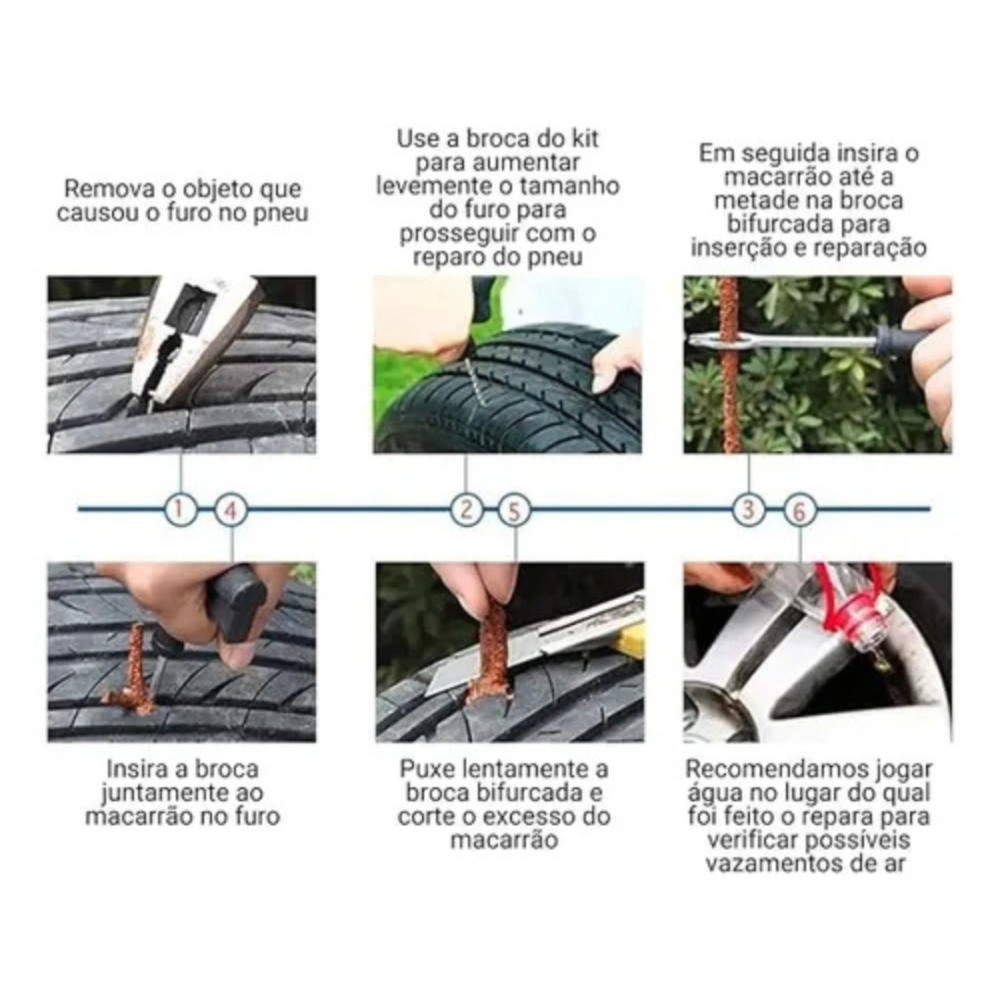 Remova o objeto que causou o furo no pneu

Use a broca do kit para aumentar levemente o tamanho do furo para prosseguir com o reparo do pneu

Em seguida insira o macarrão até a metade na broca bifurcada para inserção e reparação

1

4

2

5

3

6

Insira a broca juntamente ao macarrão no furo

Puxe lentamente a broca bifurcada e corte o excesso do macarrão

Recomendamos jogar água no lugar do qual foi feito o repara para verificar possíveis vazamentos de ar