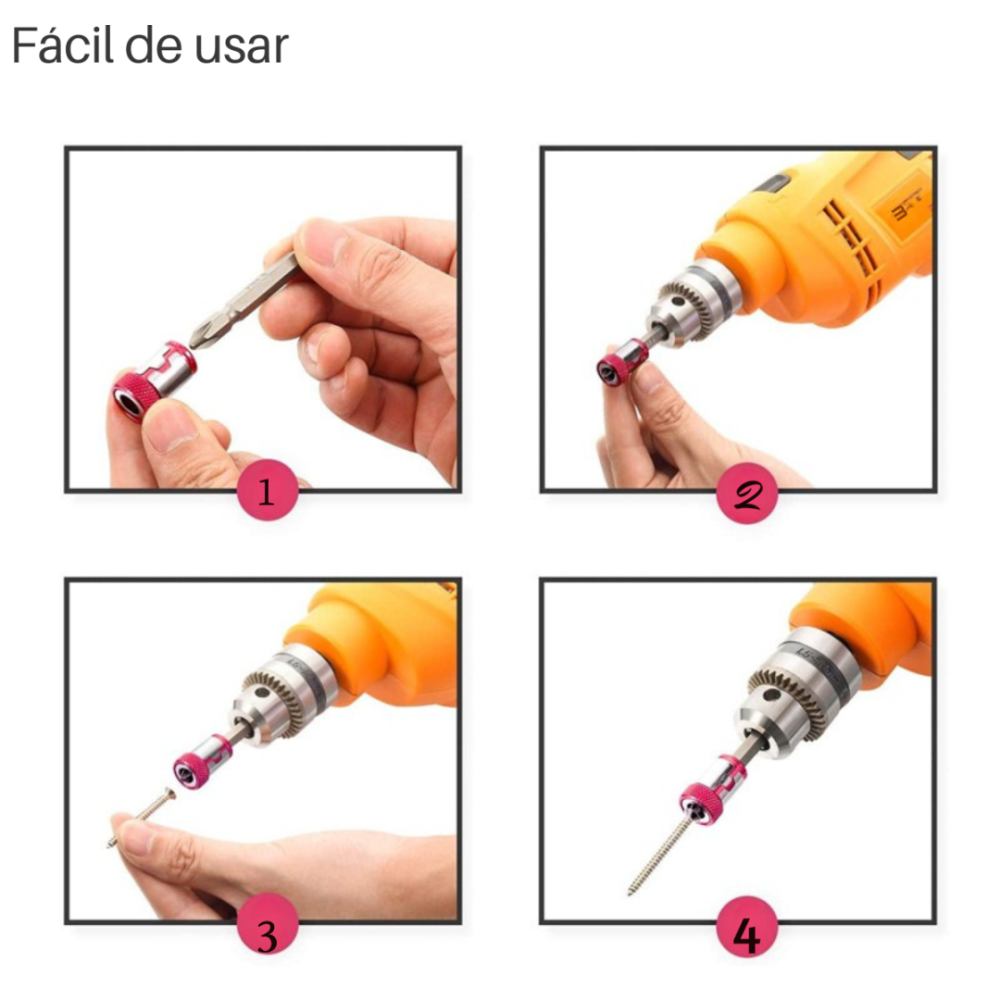 Fácil de usar

1

2

3

4