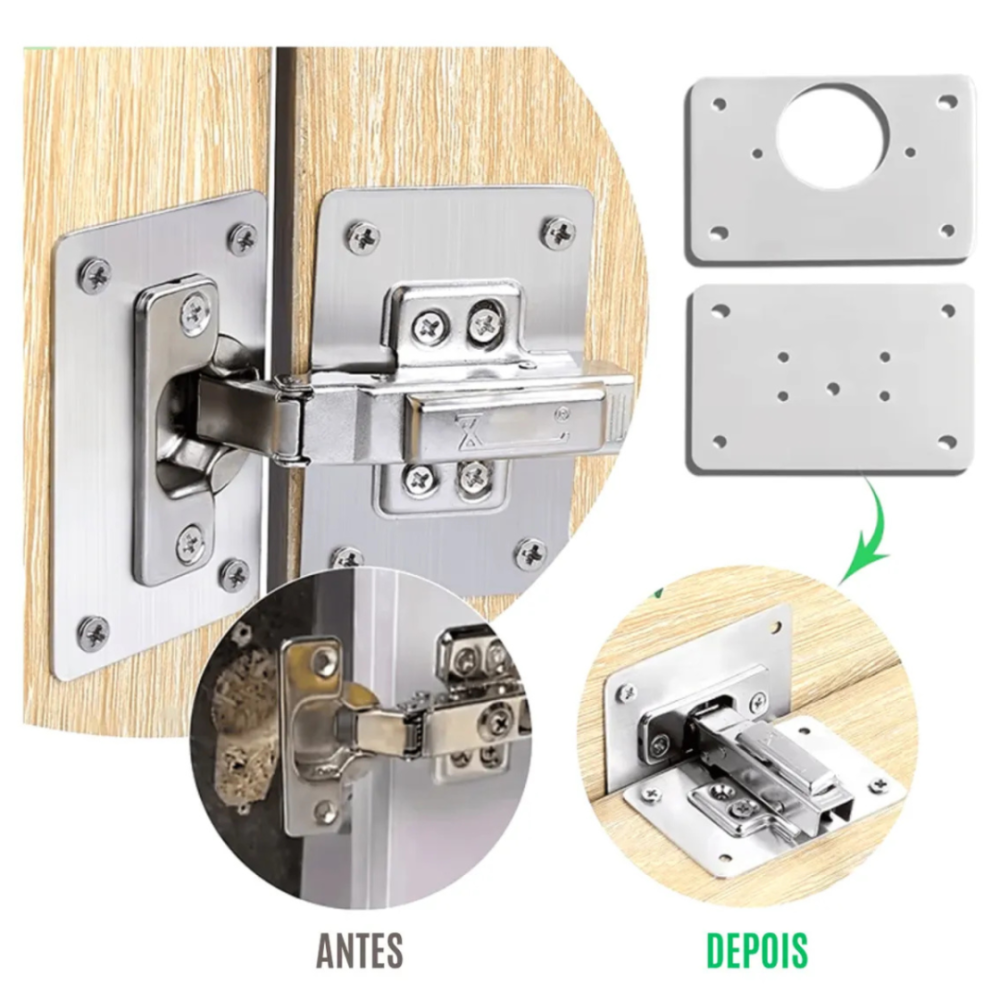 ANTES

DEPOIS