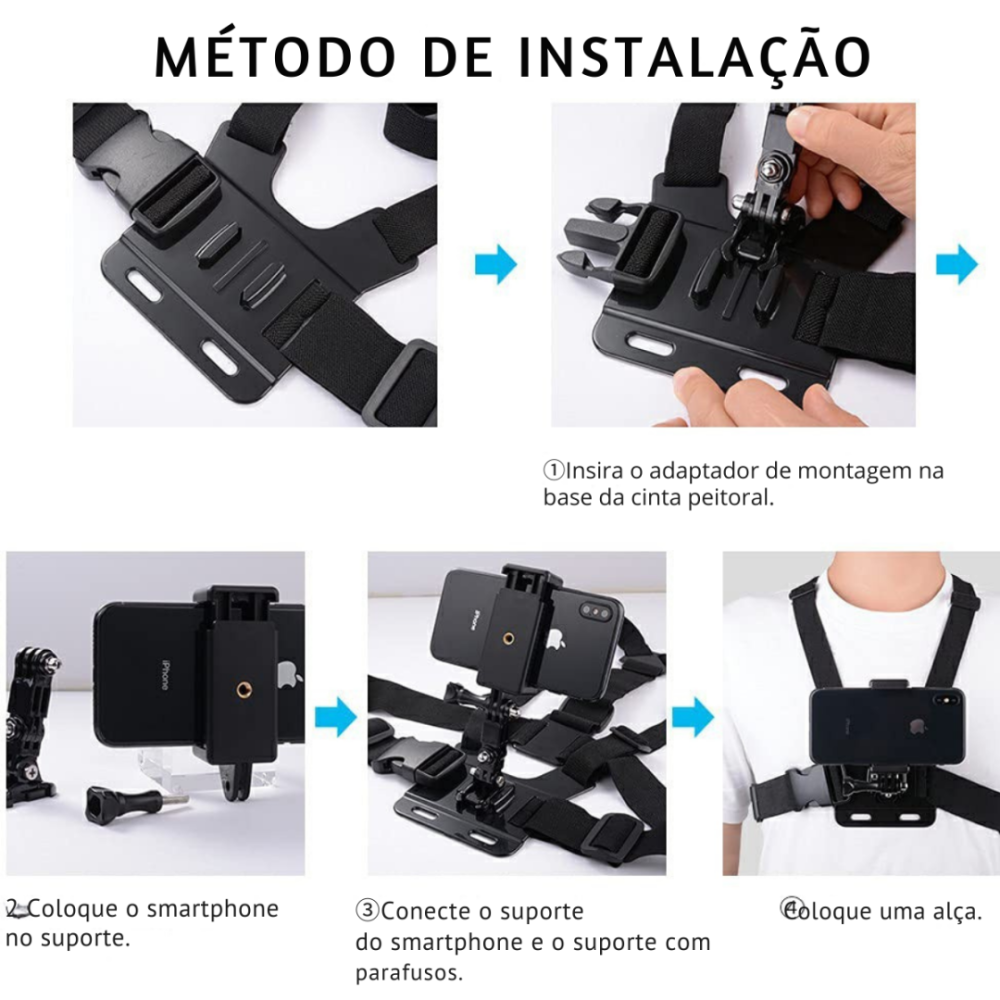 MÉTODO DE INSTALAÇÃO

①Insira o adaptador de montagem na base da cinta peitoral.

iPhone

iPhone

②Coloque o smartphone no suporte.

③Conecte o suporte do smartphone e o suporte com parafusos.

④Coloque uma alça.