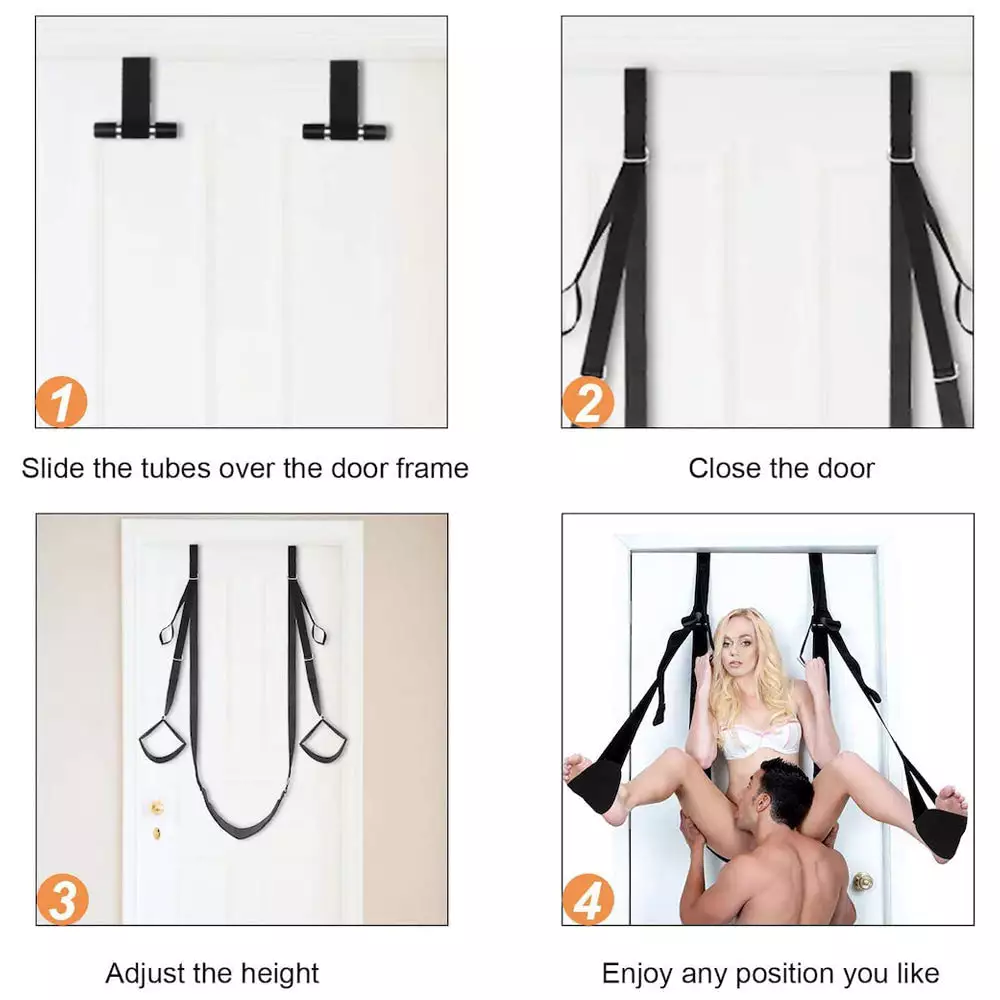 1
Slide the tubes over the door frame

2
Close the door

3
Adjust the height

4
Enjoy any position you like