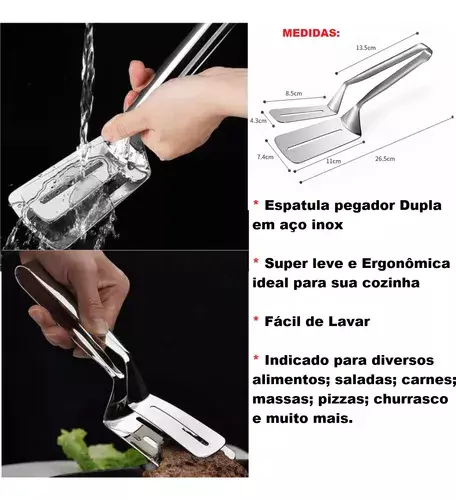 MEDIDAS:

13.5cm

8.5cm

4.3cm

7.4cm

11cm

26.5cm

* Espatula pegador Dupla em aço inox

* Super leve e Ergonômica ideal para sua cozinha

* Fácil de Lavar

* Indicado para diversos alimentos; saladas; carnes; massas; pizzas; churrasco e muito mais.