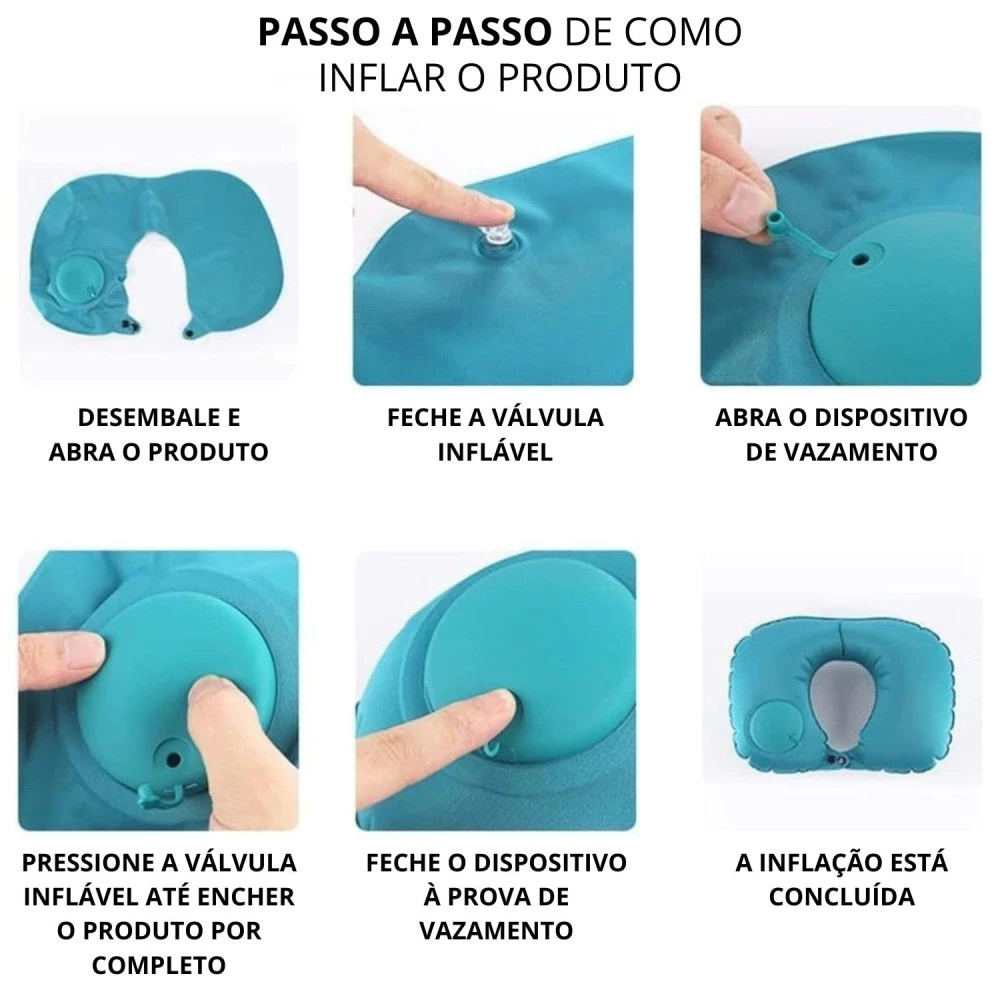 PASSO A PASSO DE COMO INFLAR O PRODUTO

DESEMBALE E ABRA O PRODUTO

FECHE A VÁLVULA INFLÁVEL

ABRA O DISPOSITIVO DE VAZAMENTO

PRESSIONE A VÁLVULA INFLÁVEL ATÉ ENCHER O PRODUTO POR COMPLETO

FECHE O DISPOSITIVO À PROVA DE VAZAMENTO

A INFLAÇÃO ESTÁ CONCLUÍDA