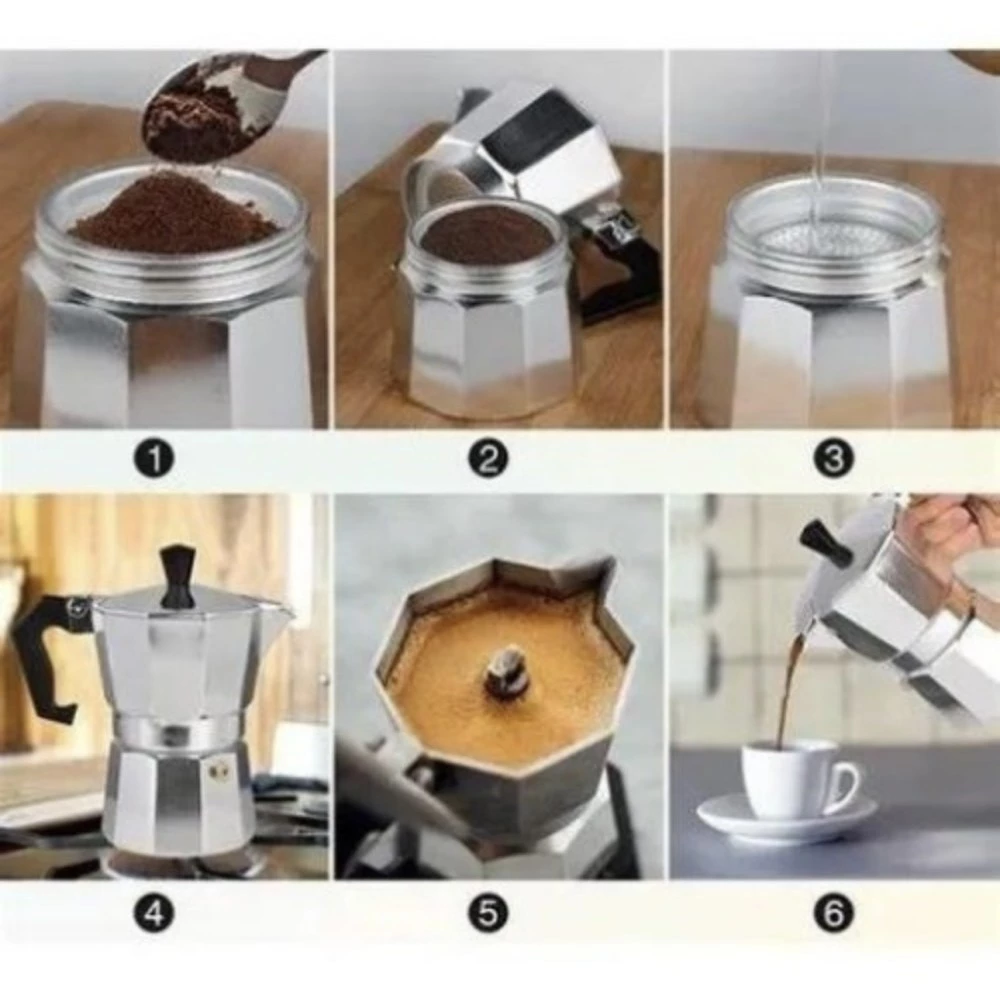 1

2

3

4

5

6