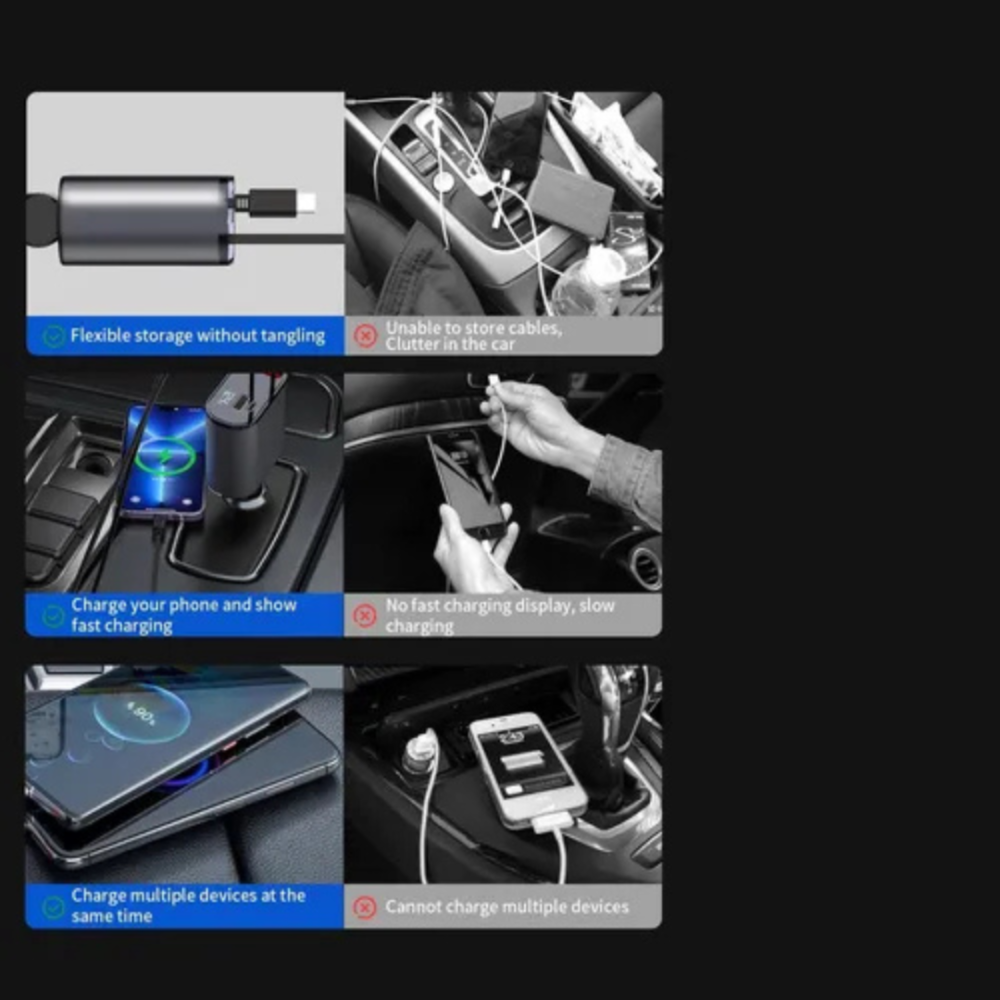 Flexible storage without tangling

Unable to store cables, Clutter in the car

Charge your phone and show fast charging

No fast charging display, slow charging

90%

Charge multiple devices at the same time

Cannot charge multiple devices