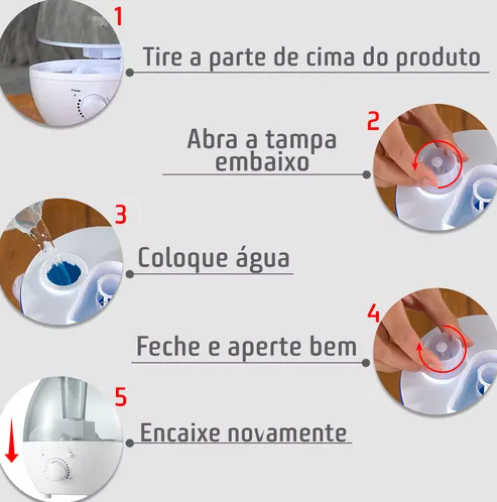 1
Tire a parte de cima do produto

2
Abra a tampa embaixo

3
Coloque água

4
Feche e aperte bem

5
Encaixe novamente