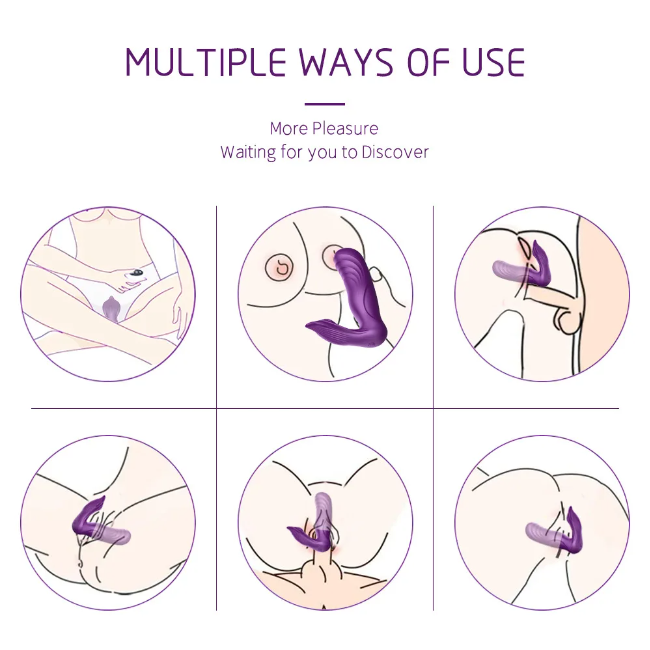 MULTIPLE WAYS OF USE

More Pleasure
Waiting for you to Discover