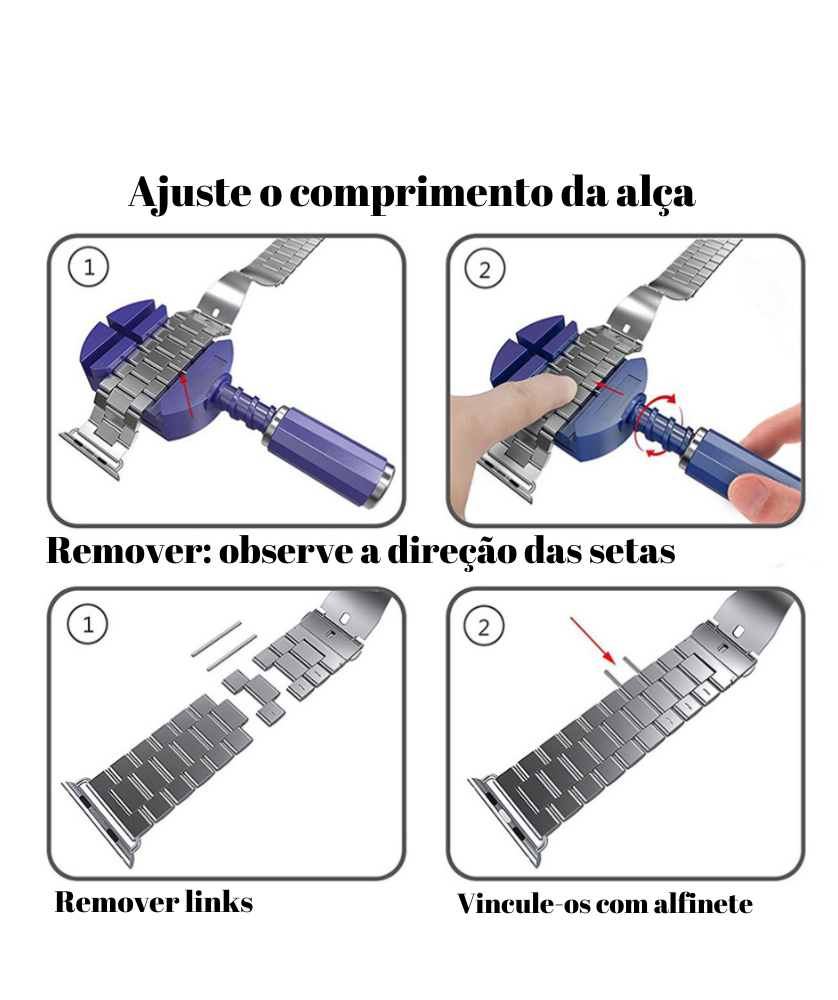 Ajuste o comprimento da alça

①

②

Remover: observe a direção das setas

①

②

Remover links

Vincule-os com alfinete